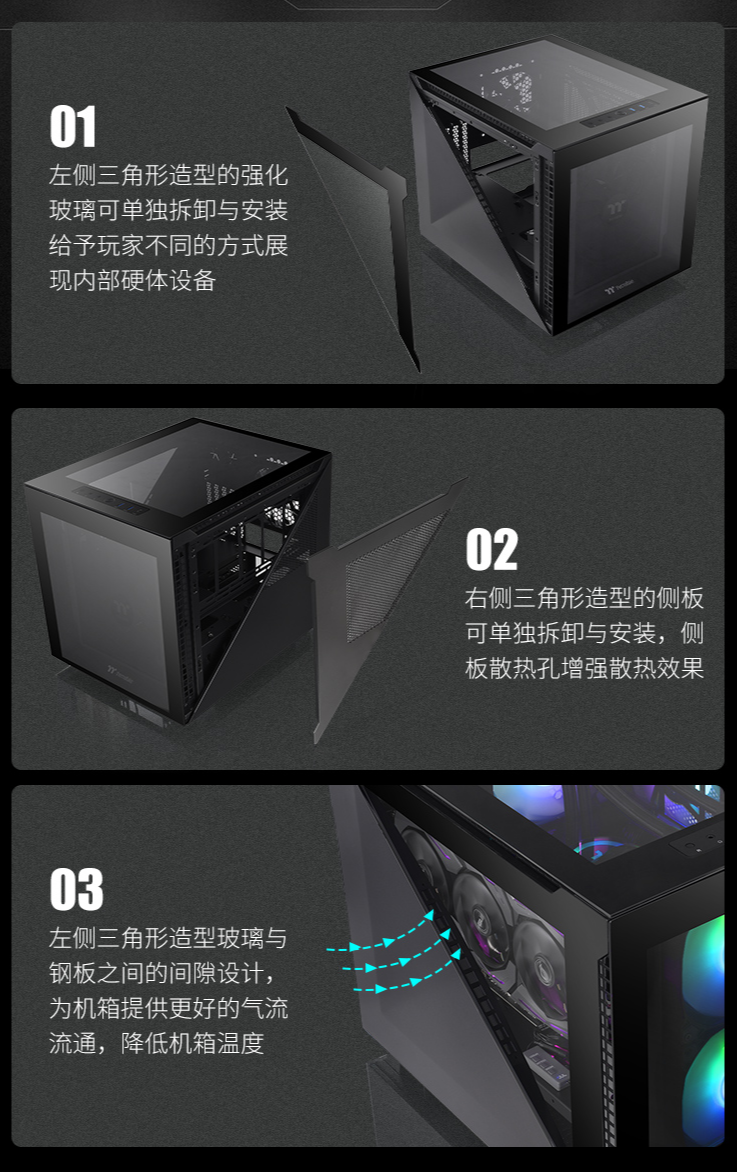 01

左侧三角形造型的强化玻璃可单独拆卸与安装给予玩家不同的方式展现内部硬体设备

02

右侧三角形造型的侧板可单独拆卸与安装，侧板散热孔增强散热效果

03

左侧三角形造型玻璃与钢板之间的间隙设计，为机箱提供更好的气流流通，降低机箱温度